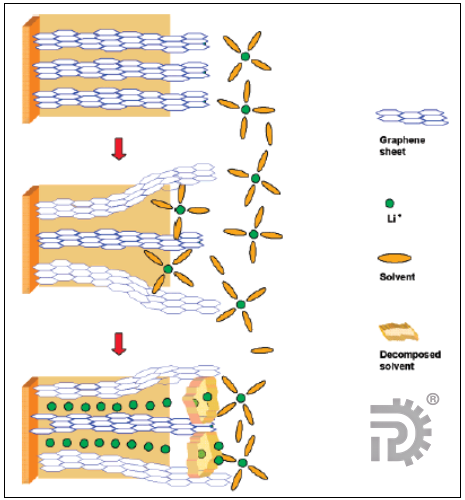 Graphene sheet

$Li^+$

Solvent

Decomposed solvent

®