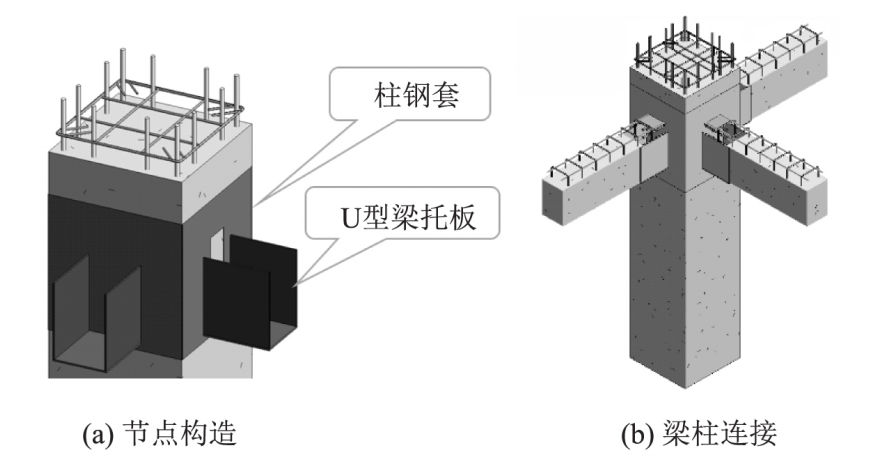 柱钢套

U型梁托板

(a) 节点构造

(b) 梁柱连接