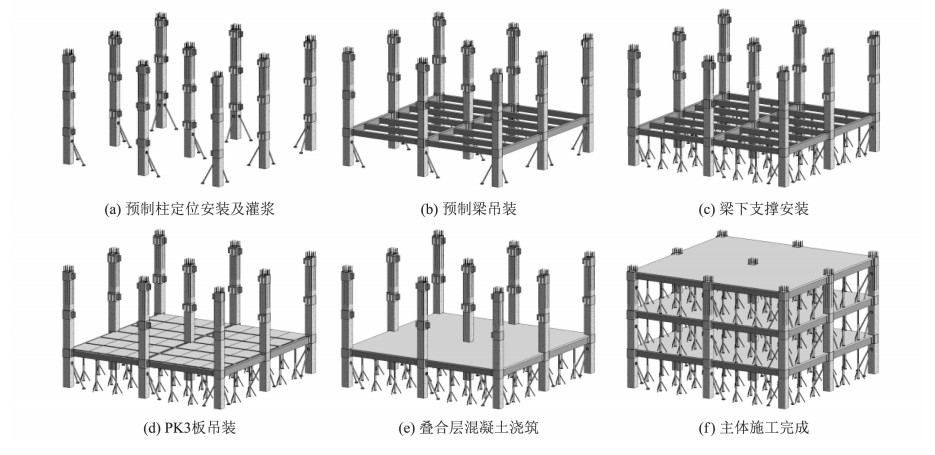 (a) 预制柱定位安装及灌浆

(b) 预制梁吊装

(c) 梁下支撑安装

(d) PK3板吊装

(e) 叠合层混凝土浇筑

(f) 主体施工完成