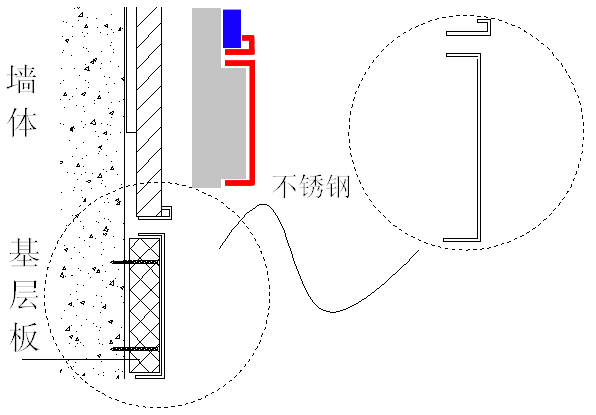 墙体

不锈钢

基层板