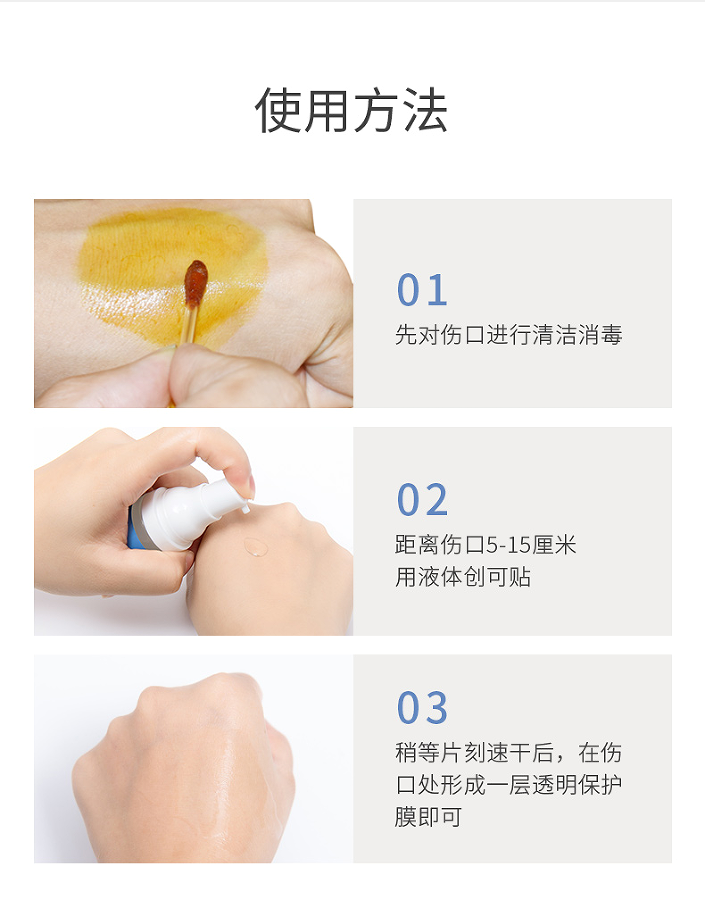 使用方法

01
先对伤口进行清洁消毒

02
距离伤口5-15厘米
用液体创可贴

03
稍等片刻速干后，在伤口处形成一层透明保护膜即可