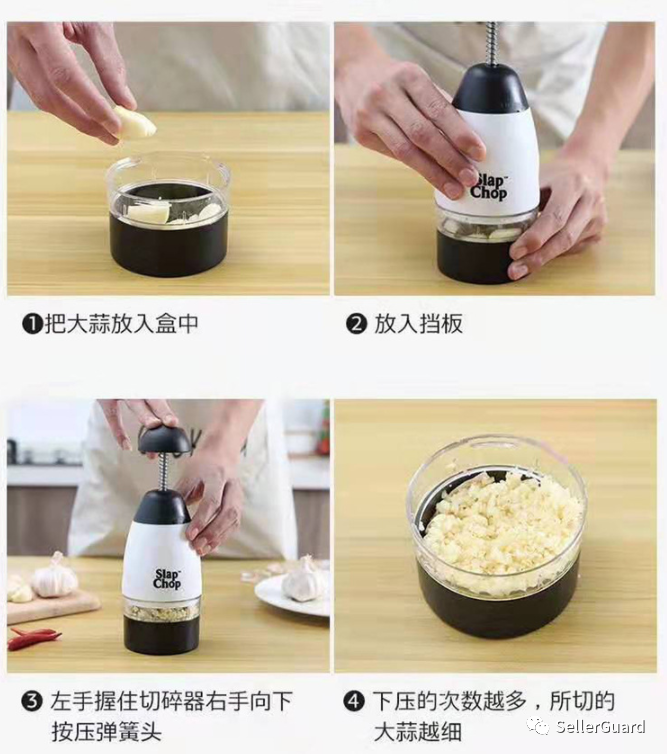 Slap Chop

❶把大蒜放入盒中

❷ 放入挡板

Slap Chop

❸ 左手握住切碎器右手向下按压弹簧头

❹ 下压的次数越多，所切的大蒜越细

SellerGuard