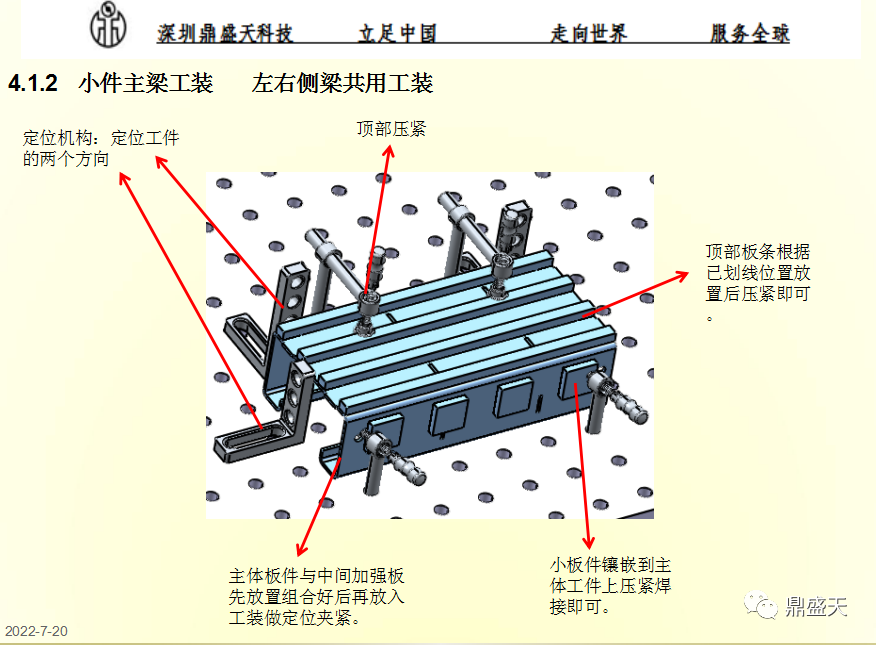 深圳鼎盛天科技　立足中国　走向世界　服务全球

4.1.2　小件主梁工装　　左右侧梁共用工装

定位机构：定位工件的两个方向

顶部压紧

顶部板条根据已划线位置放置后压紧即可。

主体板件与中间加强板先放置组合好后再放入工装做定位夹紧。

小板件镶嵌到主体工件上压紧焊接即可。

鼎盛天

2022-7-20