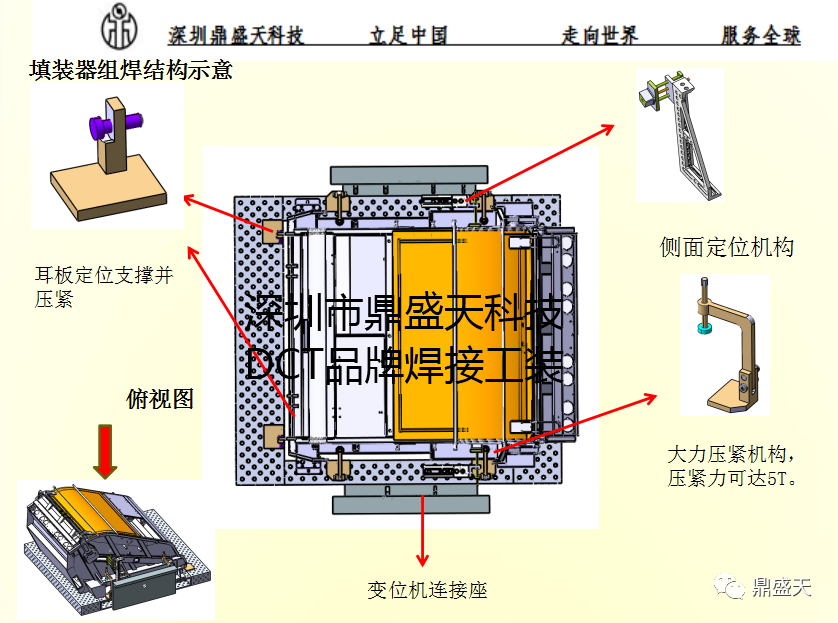 深圳鼎盛天科技　立足中国　走向世界　服务全球

填装器组焊结构示意

耳板定位支撑并压紧

俯视图

深圳市鼎盛天科技
DCT品牌焊接工装

侧面定位机构

大力压紧机构，压紧力可达5T。

变位机连接座

鼎盛天