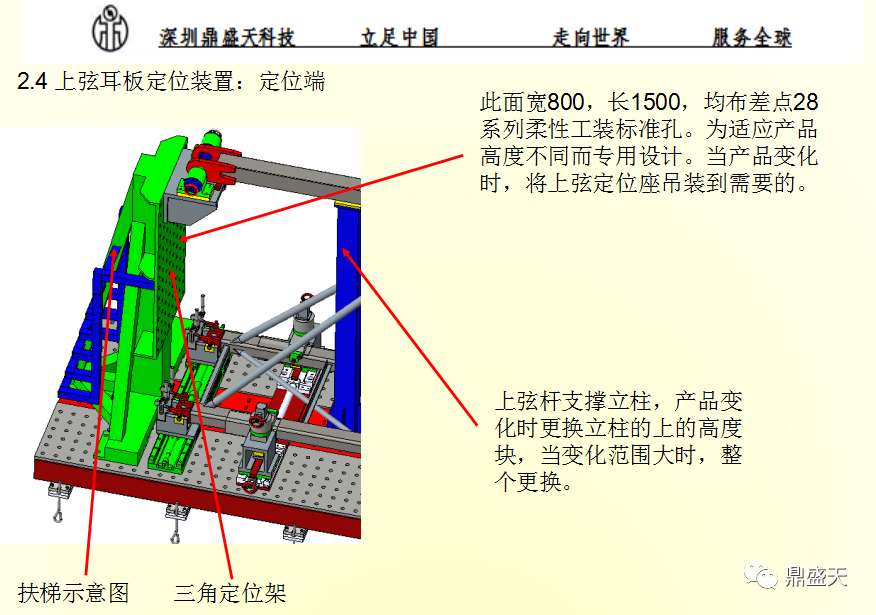 深圳鼎盛天科技　　立足中国　　走向世界　　服务全球

2.4 上弦耳板定位装置：定位端

此面宽800，长1500，均布差点28系列柔性工装标准孔。为适应产品高度不同而专用设计。当产品变化时，将上弦定位座吊装到需要的。

上弦杆支撑立柱，产品变化时更换立柱的上的高度块，当变化范围大时，整个更换。

扶梯示意图

三角定位架

鼎盛天