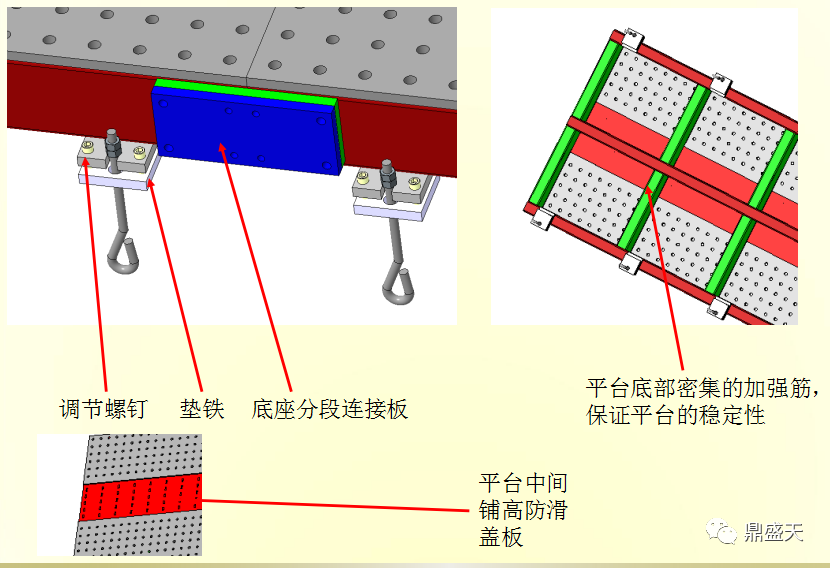 调节螺钉　垫铁　底座分段连接板

平台底部密集的加强筋，保证平台的稳定性

平台中间铺高防滑盖板

鼎盛天