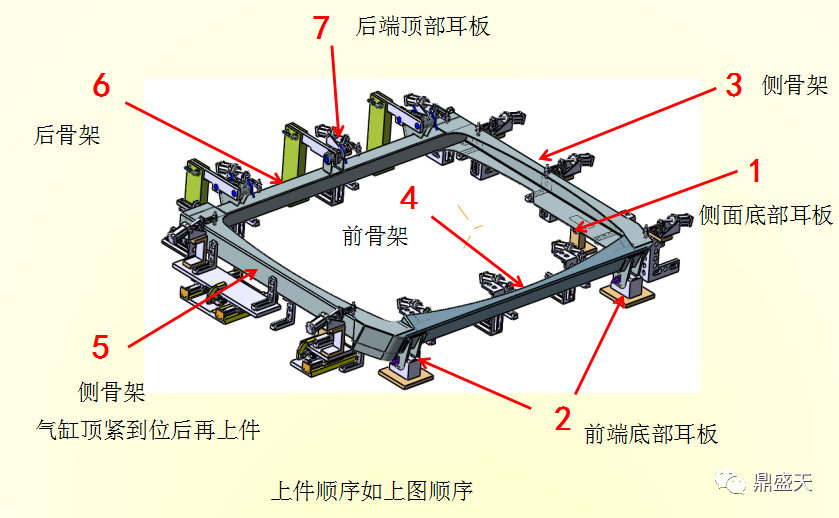 7 后端顶部耳板

6

后骨架

3 侧骨架

1

侧面底部耳板

4

前骨架

5

侧骨架

气缸顶紧到位后再上件

2

前端底部耳板

上件顺序如上图顺序

鼎盛天