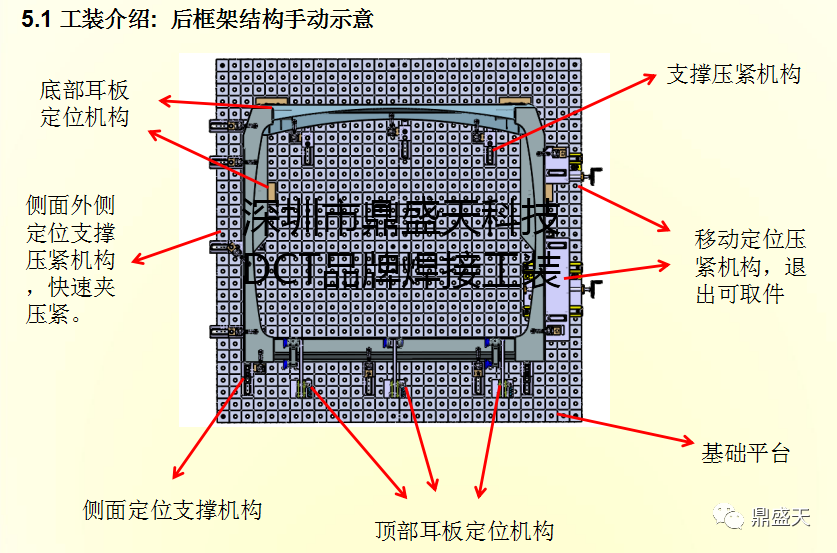 5.1 工装介绍：后框架结构手动示意

底部耳板定位机构

支撑压紧机构

侧面外侧定位支撑压紧机构，快速夹压紧。

深圳市鼎盛天科技
DCT品牌焊接工装

移动定位压紧机构，退出可取件

基础平台

侧面定位支撑机构

顶部耳板定位机构

鼎盛天