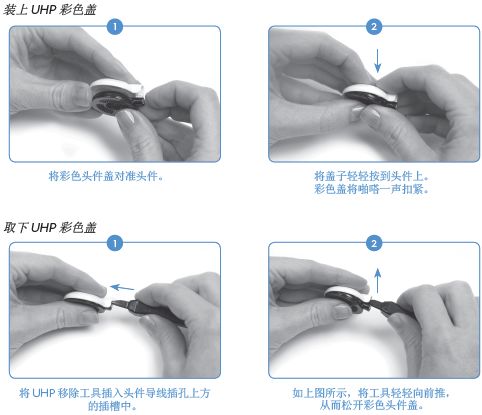 装上 UHP 彩色盖

1

将彩色头件盖对准头件。

2

将盖子轻轻按到头件上。彩色盖将啪嗒一声扣紧。

取下 UHP 彩色盖

1

将 UHP 移除工具插入头件导线插孔上方的插槽中。

2

如上图所示，将工具轻轻向前推，从而松开彩色头件盖。