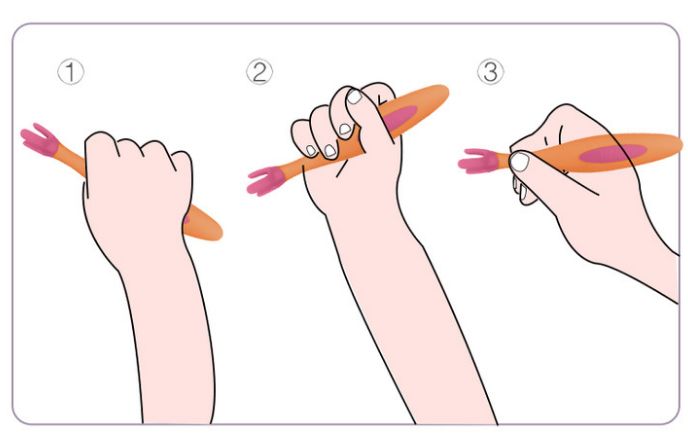 ①

②

③