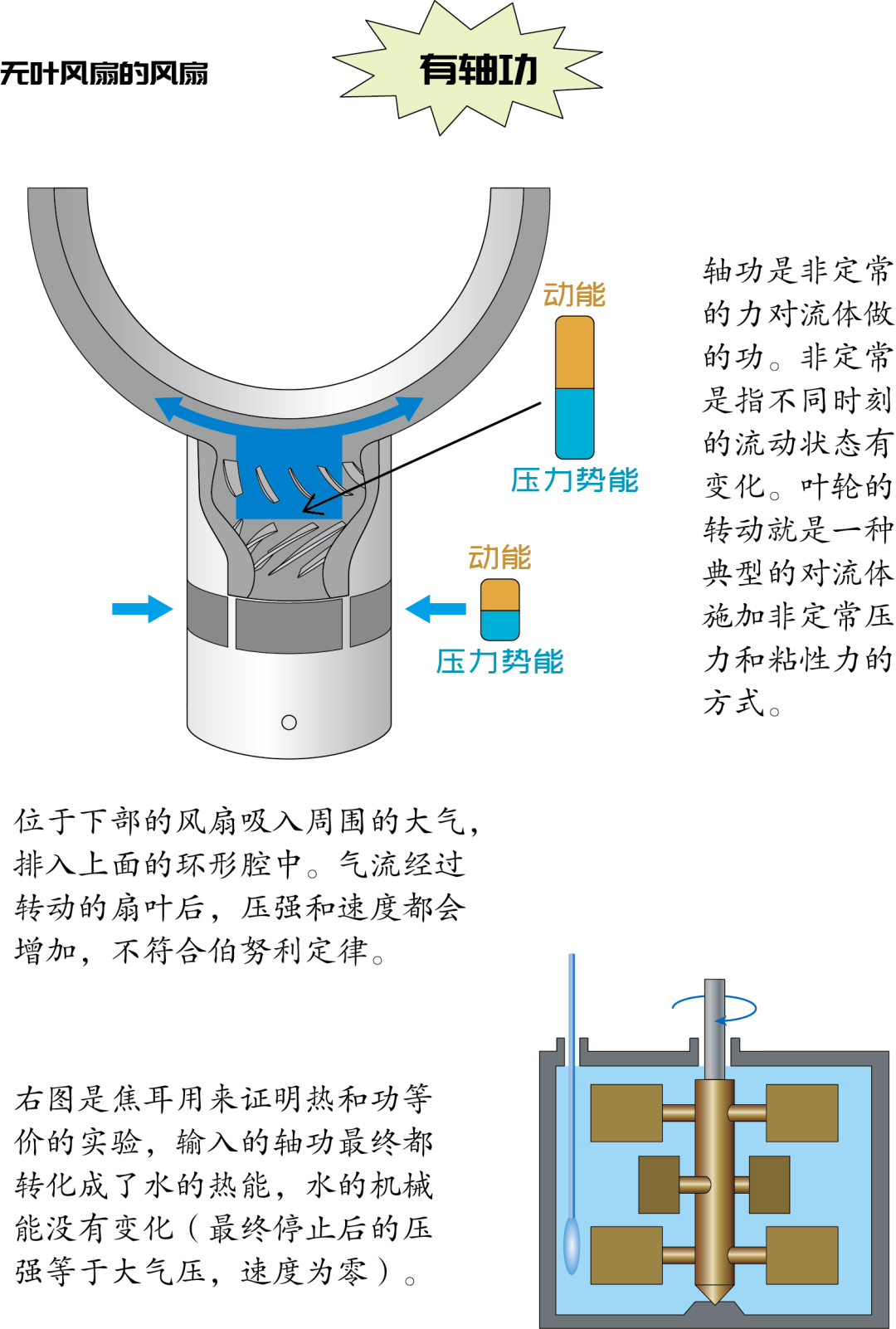 无叶风扇的风扇

有轴功

动能

压力势能

动能

压力势能

轴功是非定常的力对流体做的功。非定常是指不同时刻的流动状态有变化。叶轮的转动就是一种典型的对流体施加非定常压力和粘性力的方式。

位于下部的风扇吸入周围的大气，排入上面的环形腔中。气流经过转动的扇叶后，压强和速度都会增加，不符合伯努利定律。

右图是焦耳用来证明热和功等价的实验，输入的轴功最终都转化成了水的热能，水的机械能没有变化（最终停止后的压强等于大气压，速度为零）。