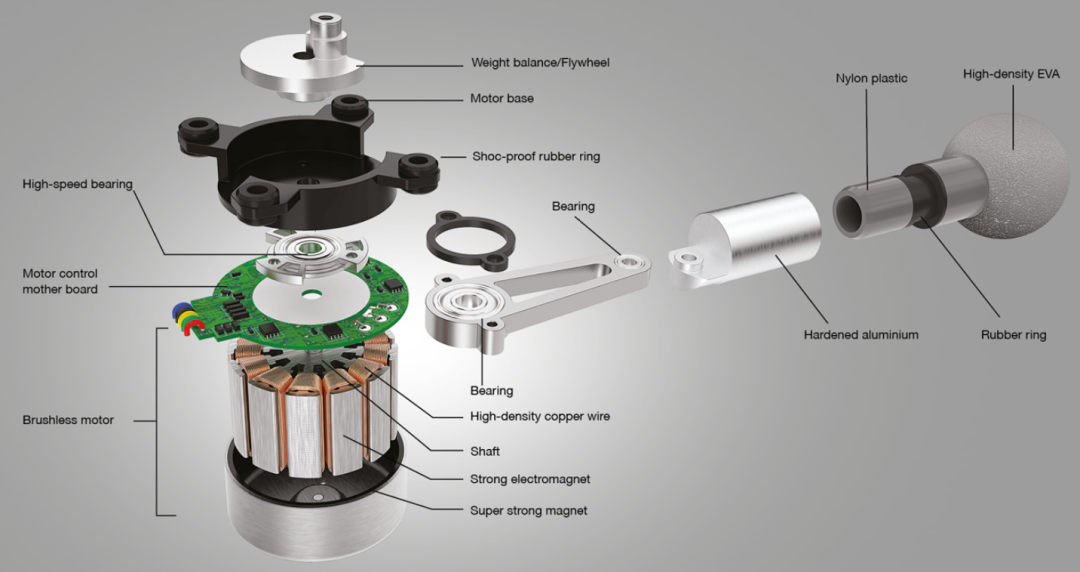 Weight balance/Flywheel

Motor base

Shoc-proof rubber ring

High-speed bearing

Motor control mother board

Brushless motor

Bearing

Bearing

High-density copper wire

Shaft

Strong electromagnet

Super strong magnet

Nylon plastic

High-density EVA

Hardened aluminium

Rubber ring