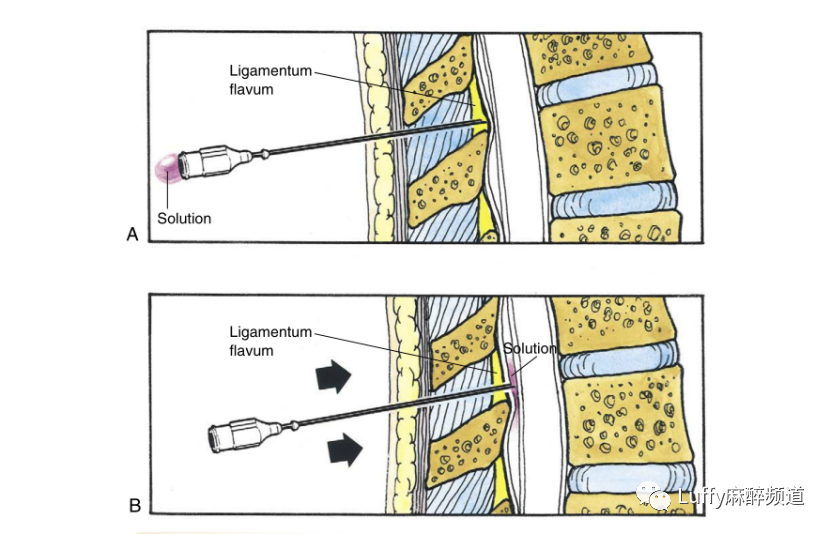 Ligamentum flavum

Solution

A

Ligamentum flavum

Solution

B

Luffy麻醉频道