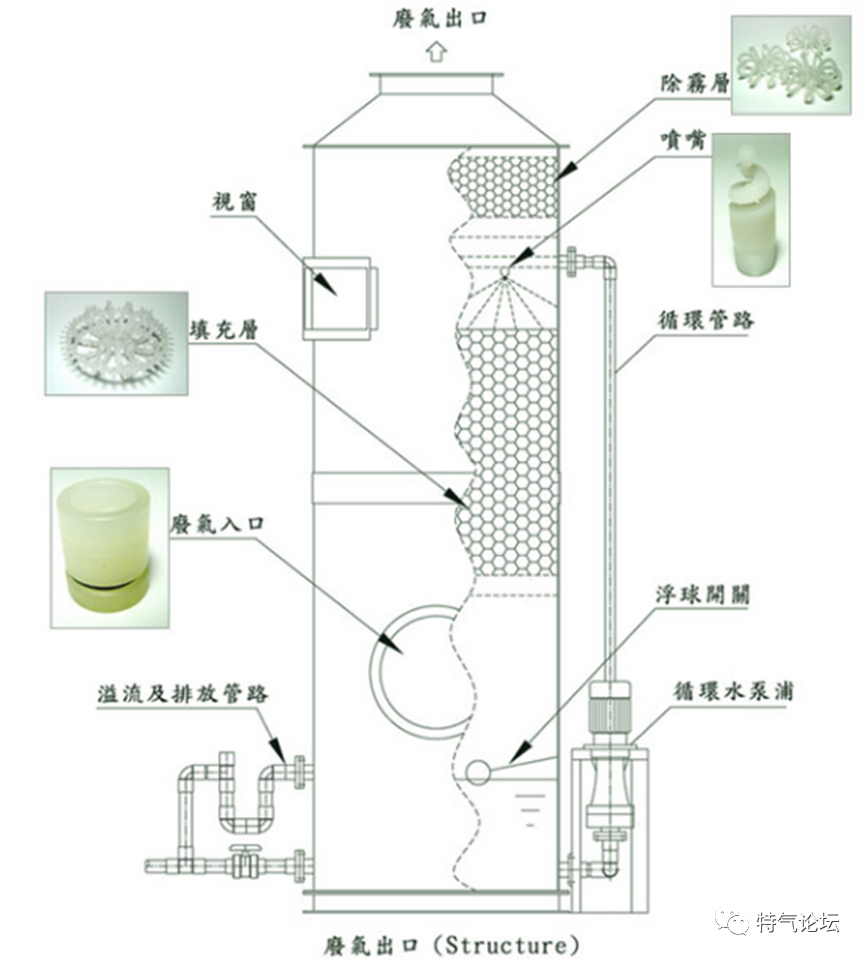 廢氣出口

除霧層

噴嘴

視窗

填充層

循環管路

廢氣入口

浮球開關

溢流及排放管路

循環水泵浦

廢氣出口 (Structure)

特气论坛