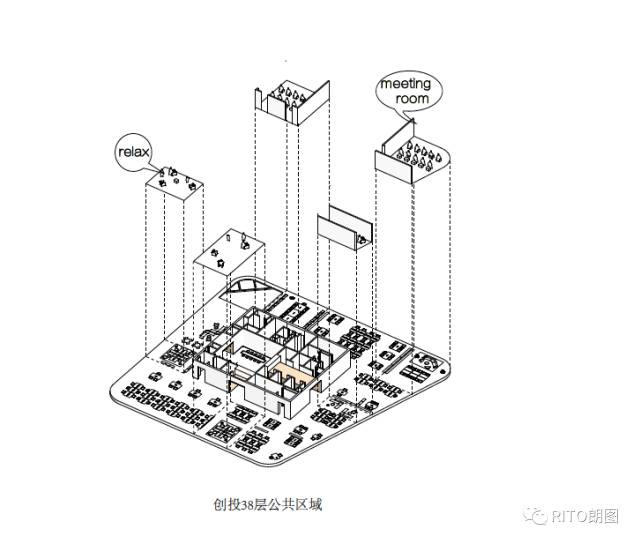 relax

meeting room

创投38层公共区域

RITO朗图