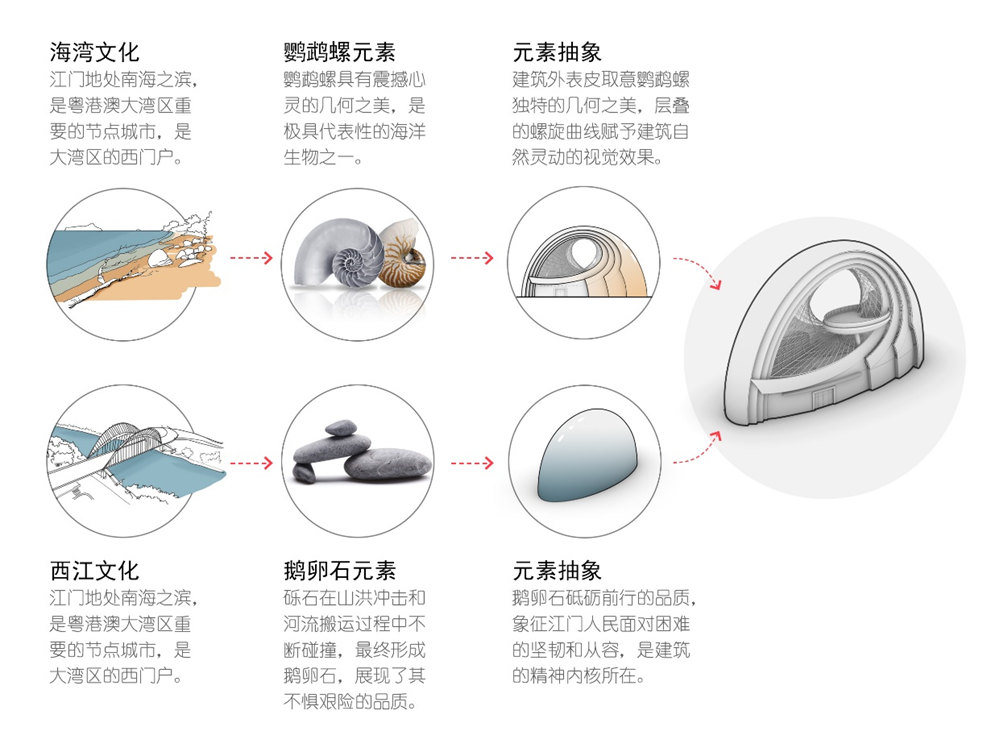 海湾文化
江门地处南海之滨，是粤港澳大湾区重要的节点城市，是大湾区的西门户。

鹦鹉螺元素
鹦鹉螺具有震撼心灵的几何之美，是极具代表性的海洋生物之一。

元素抽象
建筑外表皮取意鹦鹉螺独特的几何之美，层叠的螺旋曲线赋予建筑自然灵动的视觉效果。

西江文化
江门地处南海之滨，是粤港澳大湾区重要的节点城市，是大湾区的西门户。

鹅卵石元素
砾石在山洪冲击和河流搬运过程中不断碰撞，最终形成鹅卵石，展现了其不惧艰险的品质。

元素抽象
鹅卵石砥砺前行的品质，象征江门人民面对困难的坚韧和从容，是建筑的精神内核所在。