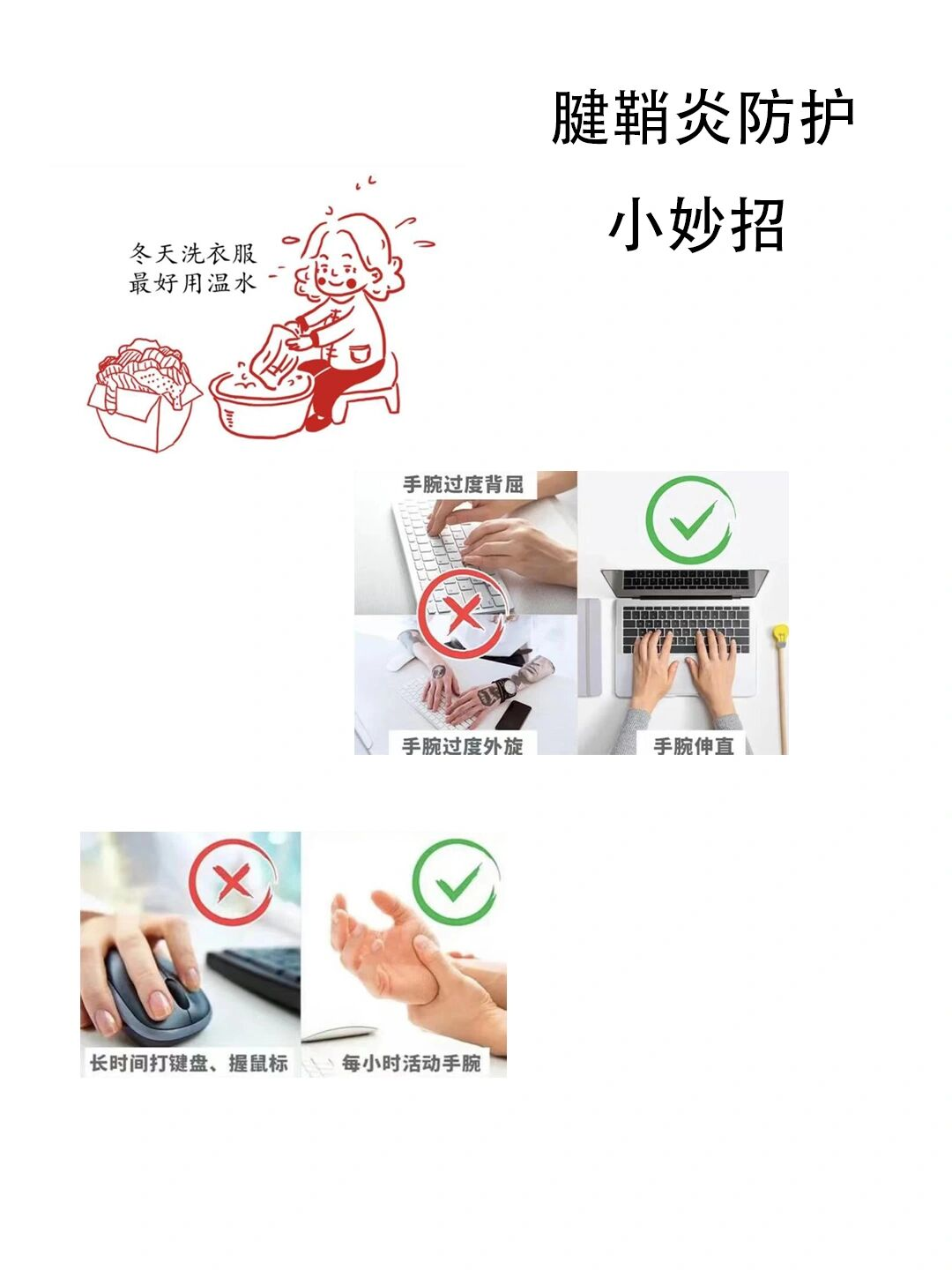 腱鞘炎防护

小妙招

冬天洗衣服
最好用温水

手腕过度背屈

手腕过度外旋

手腕伸直

长时间打键盘、握鼠标

每小时活动手腕