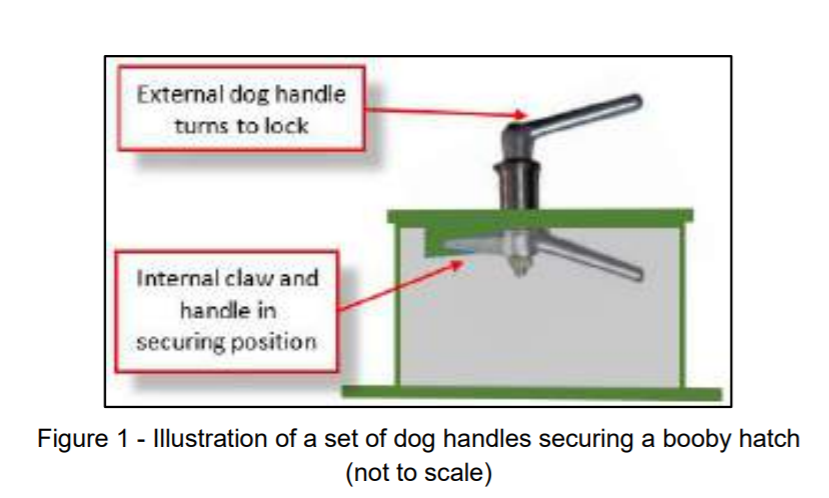 External dog handle turns to lock

Internal claw and handle in securing position

Figure 1 - Illustration of a set of dog handles securing a booby hatch (not to scale)