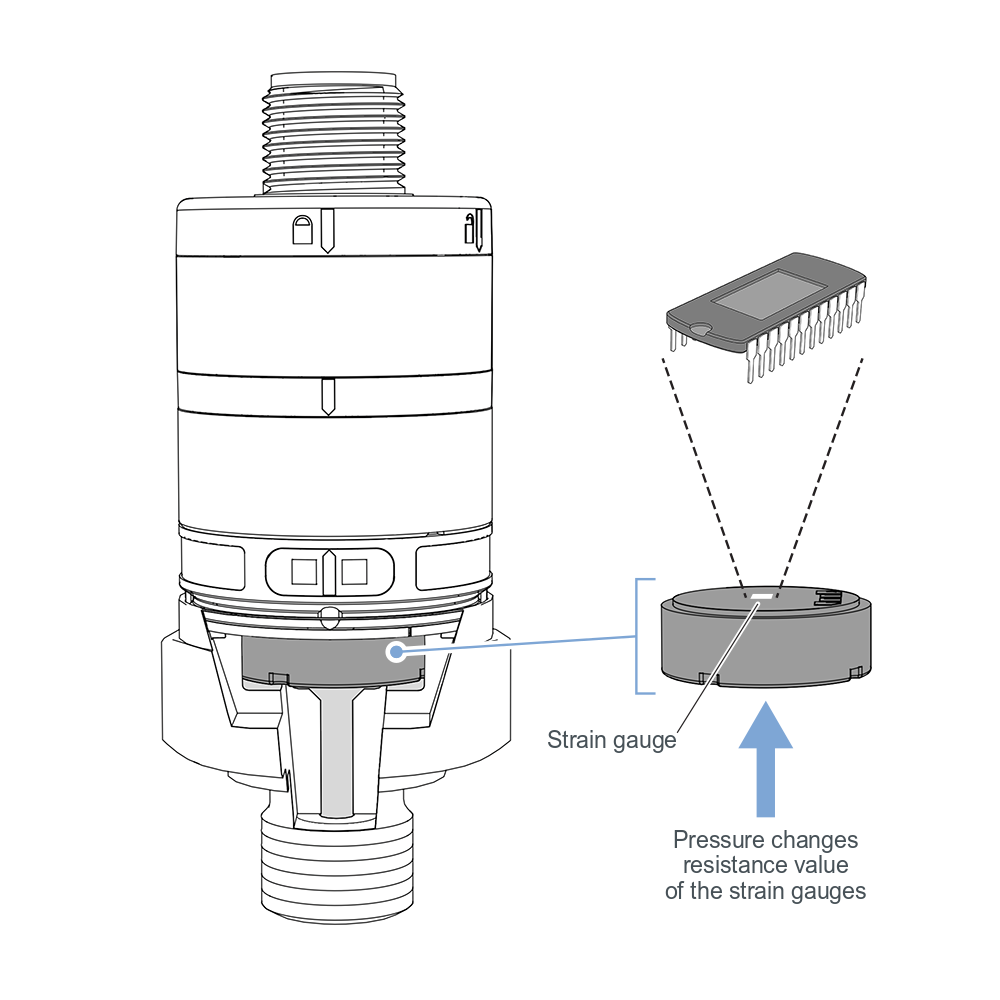 Strain gauge

Pressure changes resistance value of the strain gauges