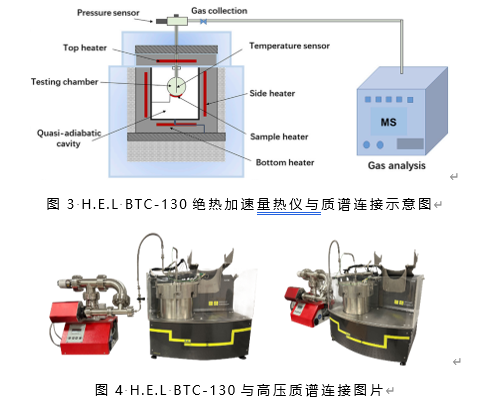 Pressure sensor
Gas collection
Top heater
Temperature sensor
Testing chamber
Side heater
Quasi-adiabatic cavity
Sample heater
Bottom heater
MS
Gas analysis

图 3 H.E.L BTC-130 绝热加速量热仪与质谱连接示意图

图 4 H.E.L BTC-130 与高压质谱连接图片