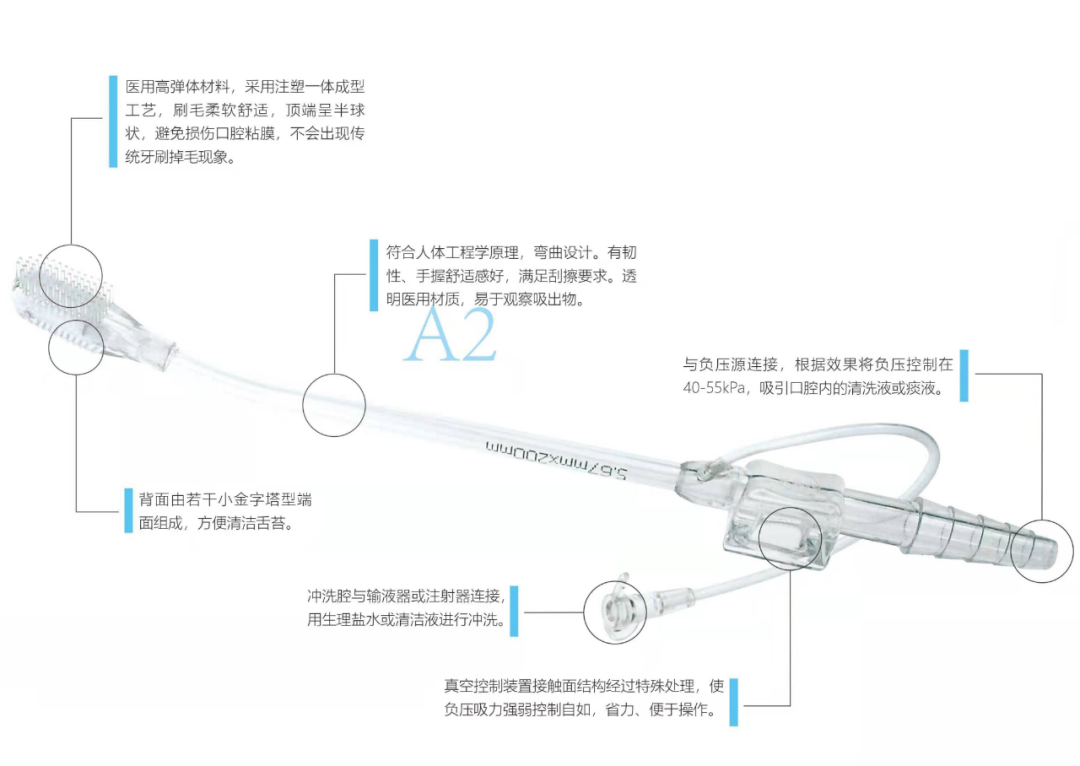 医用高弹体材料，采用注塑一体成型工艺，刷毛柔软舒适，顶端呈半球状，避免损伤口腔粘膜，不会出现传统牙刷掉毛现象。

符合人体工程学原理，弯曲设计。有韧性、手握舒适感好，满足刮擦要求。透明医用材质，易于观察吸出物。

A2

与负压源连接，根据效果将负压控制在40-55kPa，吸引口腔内的清洗液或痰液。

5.67mmx200mm

背面由若干小金字塔型端面组成，方便清洁舌苔。

冲洗腔与输液器或注射器连接，用生理盐水或清洁液进行冲洗。

真空控制装置接触面结构经过特殊处理，使负压吸力强弱控制自如，省力、便于操作。