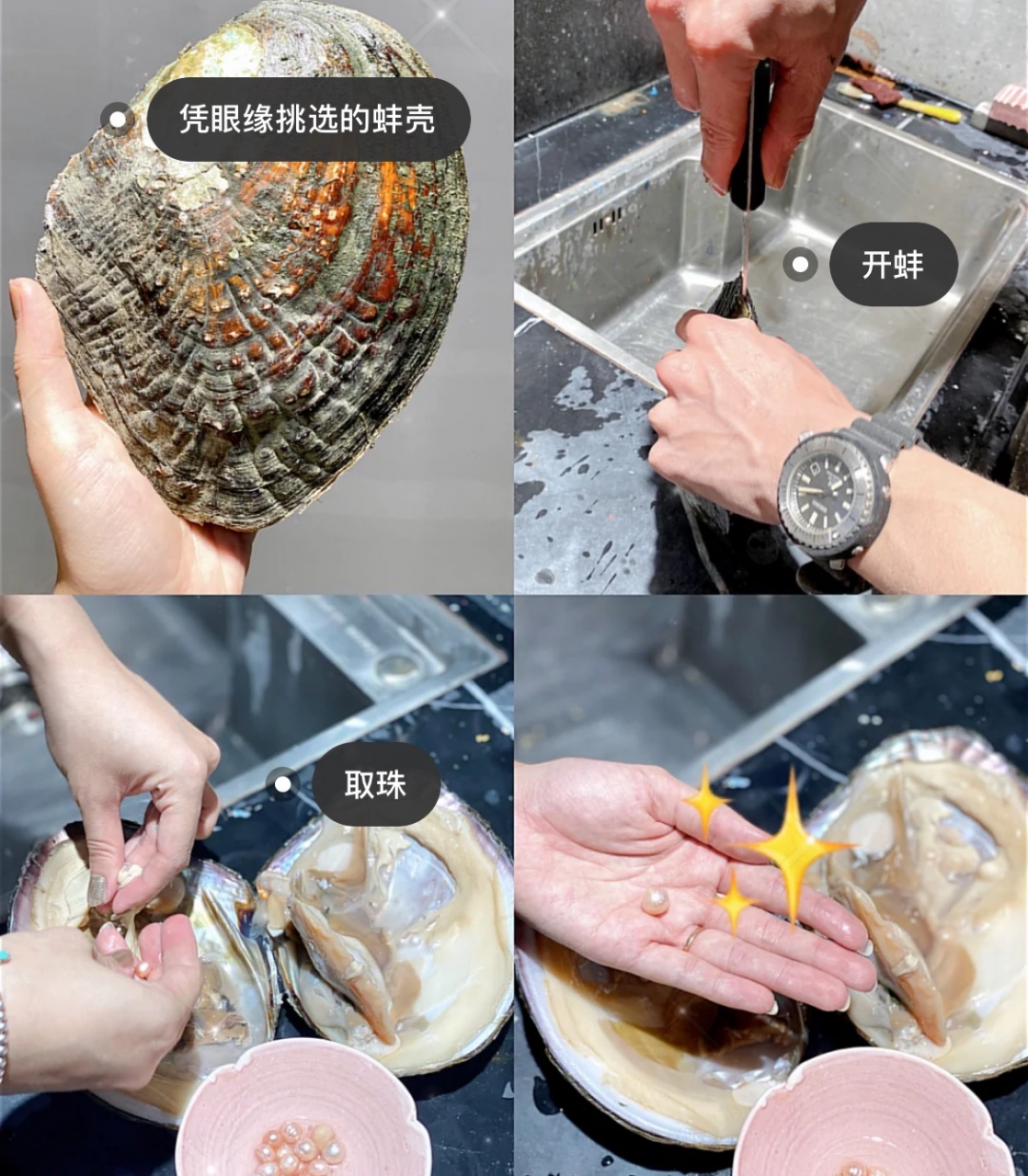 凭眼缘挑选的蚌壳

开蚌

取珠