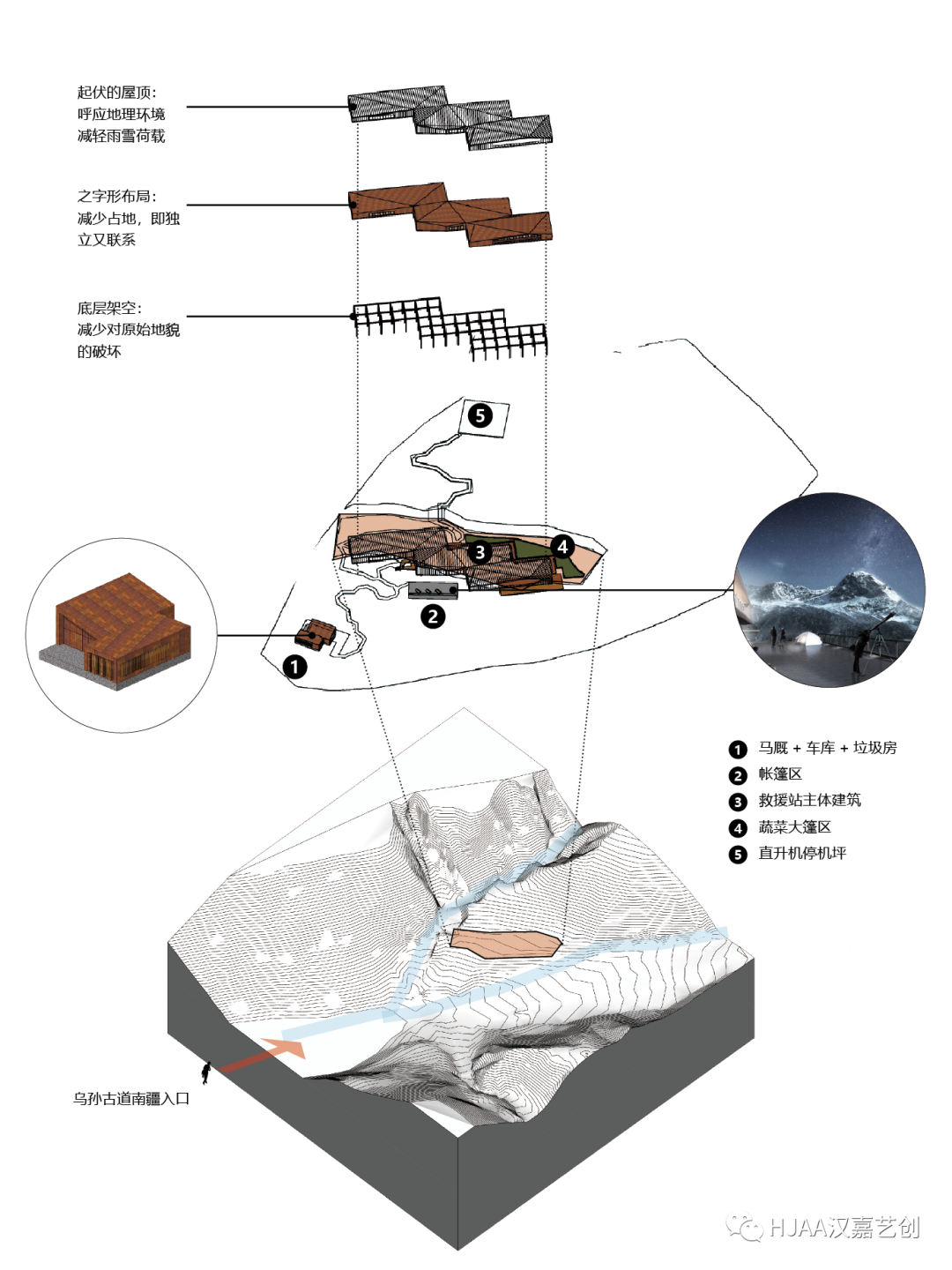 起伏的屋顶：
呼应地理环境
减轻雨雪荷载

之字形布局：
减少占地，即独立又联系

底层架空：
减少对原始地貌的破坏

5

3

4

2

1

1 马厩 + 车库 + 垃圾房
2 帐篷区
3 救援站主体建筑
4 蔬菜大篷区
5 直升机停机坪

乌孙古道南疆入口

HJAA汉嘉艺创