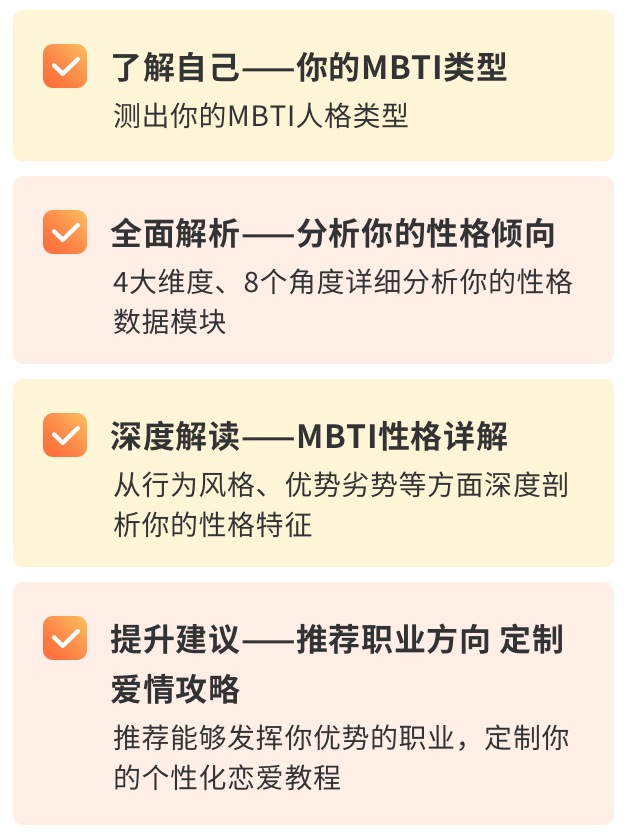 ☑ 了解自己——你的MBTI类型

测出你的MBTI人格类型

☑ 全面解析——分析你的性格倾向

4大维度、8个角度详细分析你的性格数据模块

☑ 深度解读——MBTI性格详解

从行为风格、优势劣势等方面深度剖析你的性格特征

☑ 提升建议——推荐职业方向 定制爱情攻略

推荐能够发挥你优势的职业，定制你的个性化恋爱教程