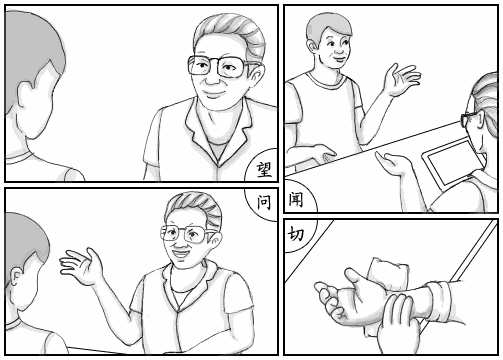 望

闻

问

切