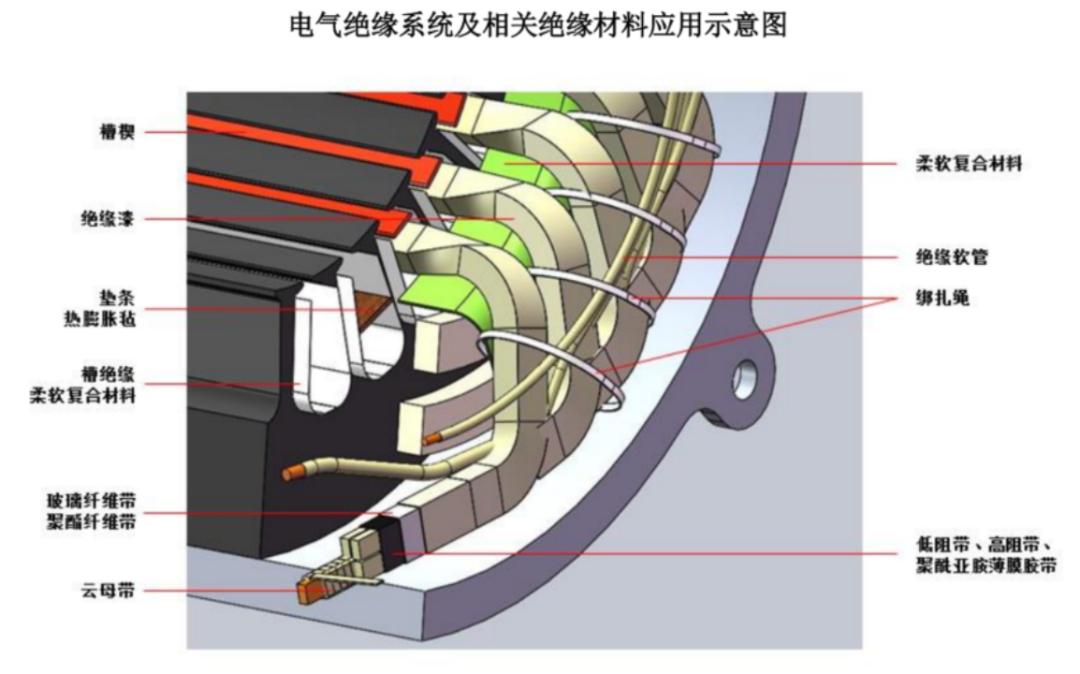 电气绝缘系统及相关绝缘材料应用示意图

槽楔

绝缘漆

垫条
热膨胀毡

槽绝缘
柔软复合材料

玻璃纤维带
聚酯纤维带

云母带

柔软复合材料

绝缘软管

绑扎绳

低阻带、高阻带、
聚酰亚胺薄膜胶带