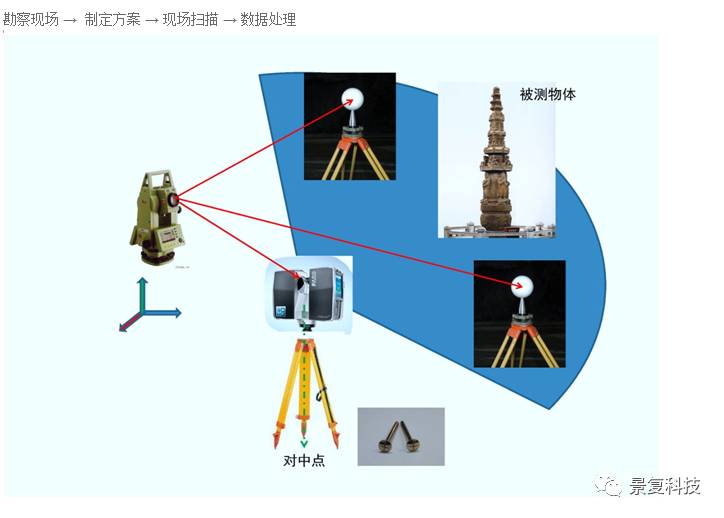 勘察现场 → 制定方案 → 现场扫描 → 数据处理

被测物体

对中点

景复科技