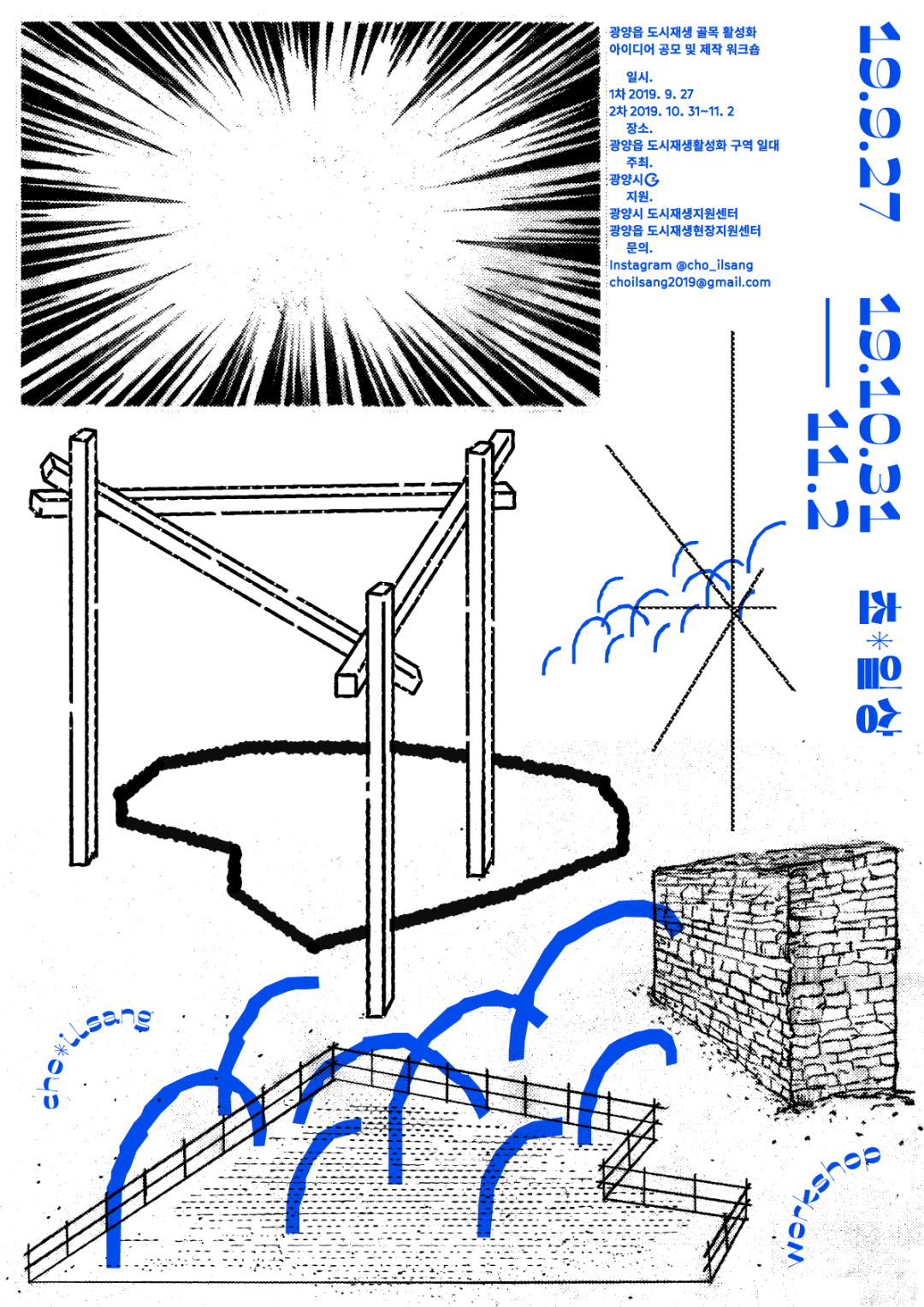 광양읍 도시재생 골목 활성화
아이디어 공모 및 제작 워크숍

일시.
1차 2019. 9. 27
2차 2019. 10. 31~11. 2
장소.
광양읍 도시재생활성화 구역 일대
주최.
광양시
지원.
광양시 도시재생지원센터
광양읍 도시재생현장지원센터
문의.
Instagram @cho_ilsang
choilsang2019@gmail.com

19.9.27

19.10.31 — 11.2

초*일상

cho*ilsang

workshop