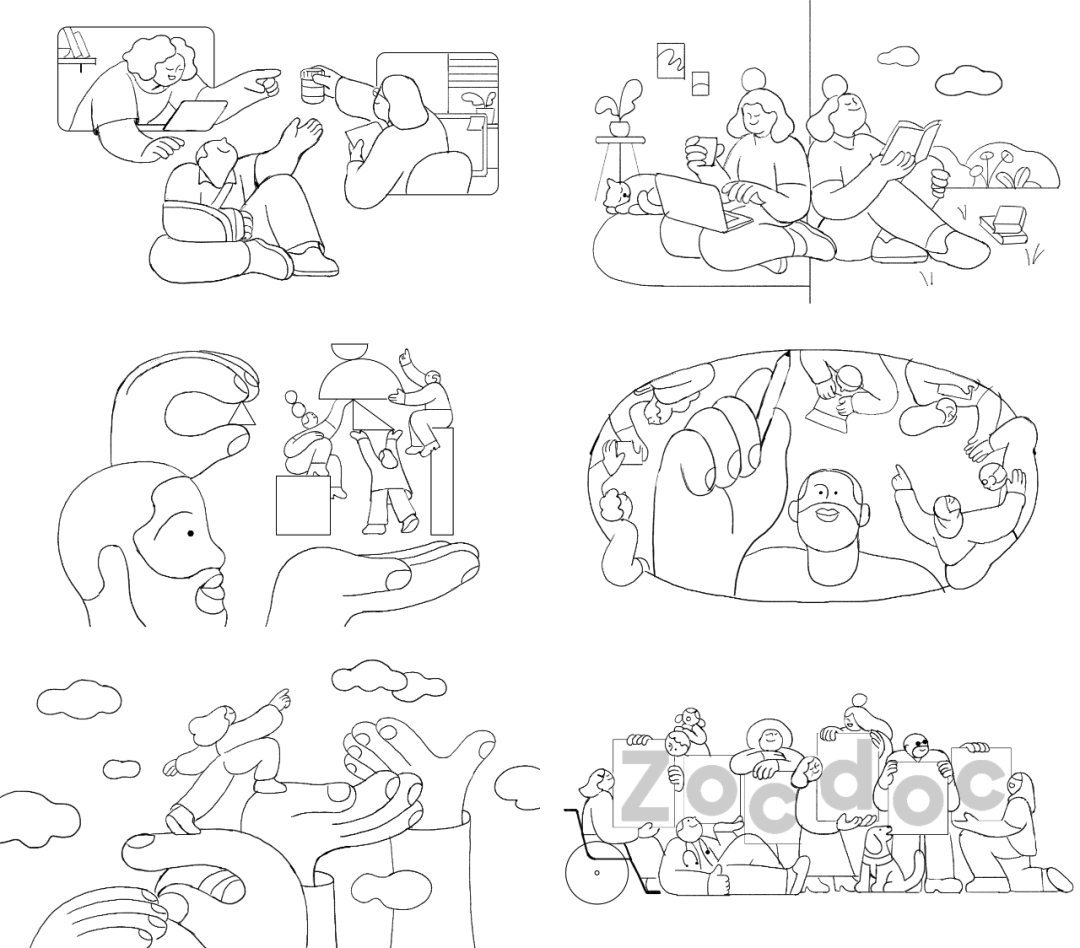 Zocdoc