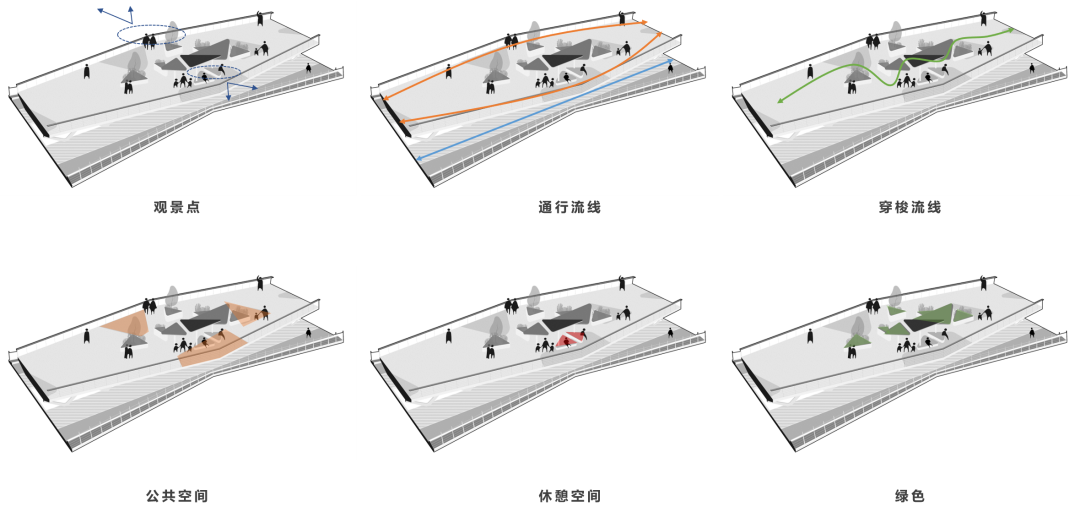 观景点

通行流线

穿梭流线

公共空间

休憩空间

绿色