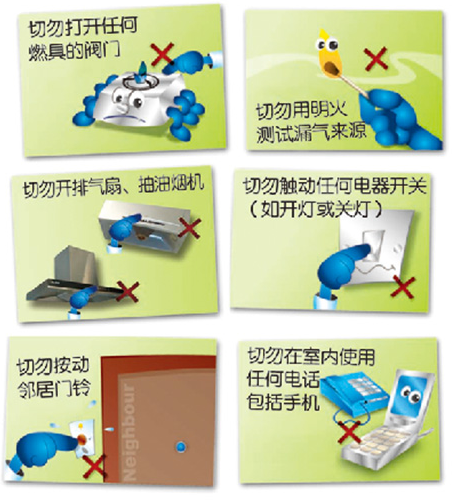 切勿打开任何燃具的阀门

切勿用明火测试漏气来源

切勿开排气扇、抽油烟机

切勿触动任何电器开关（如开灯或关灯）

切勿按动邻居门铃

Neighbour

切勿在室内使用任何电话包括手机