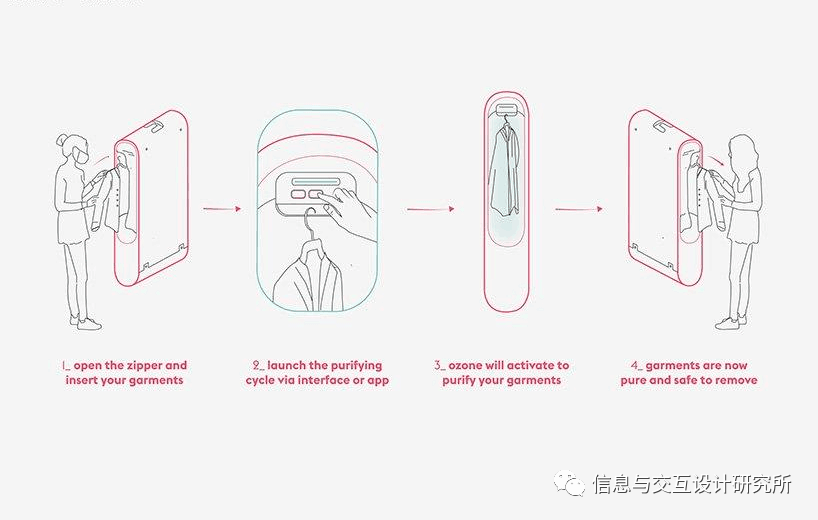 1_ open the zipper and insert your garments

2_ launch the purifying cycle via interface or app

3_ ozone will activate to purify your garments

4_ garments are now pure and safe to remove

信息与交互设计研究所