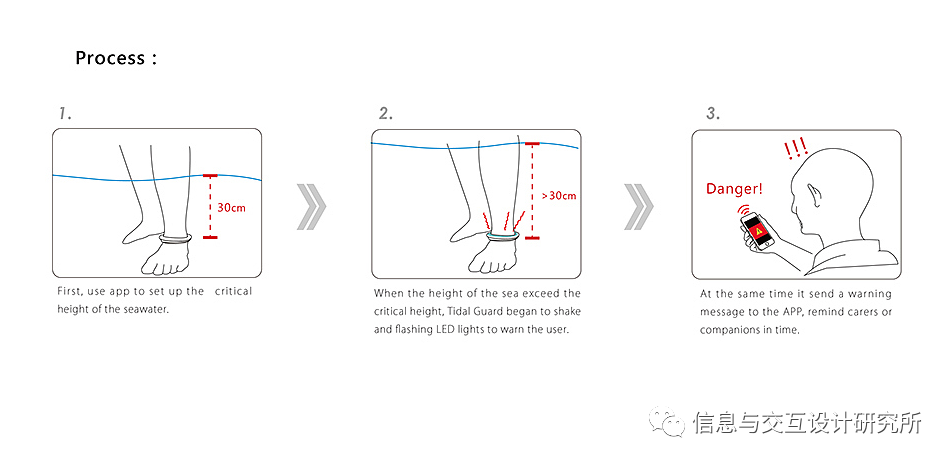 Process :

1.

30cm

First, use app to set up the critical height of the seawater.

2.

>30cm

When the height of the sea exceed the critical height, Tidal Guard began to shake and flashing LED lights to warn the user.

3.

!!!

Danger!

At the same time it send a warning message to the APP, remind carers or companions in time.

信息与交互设计研究所