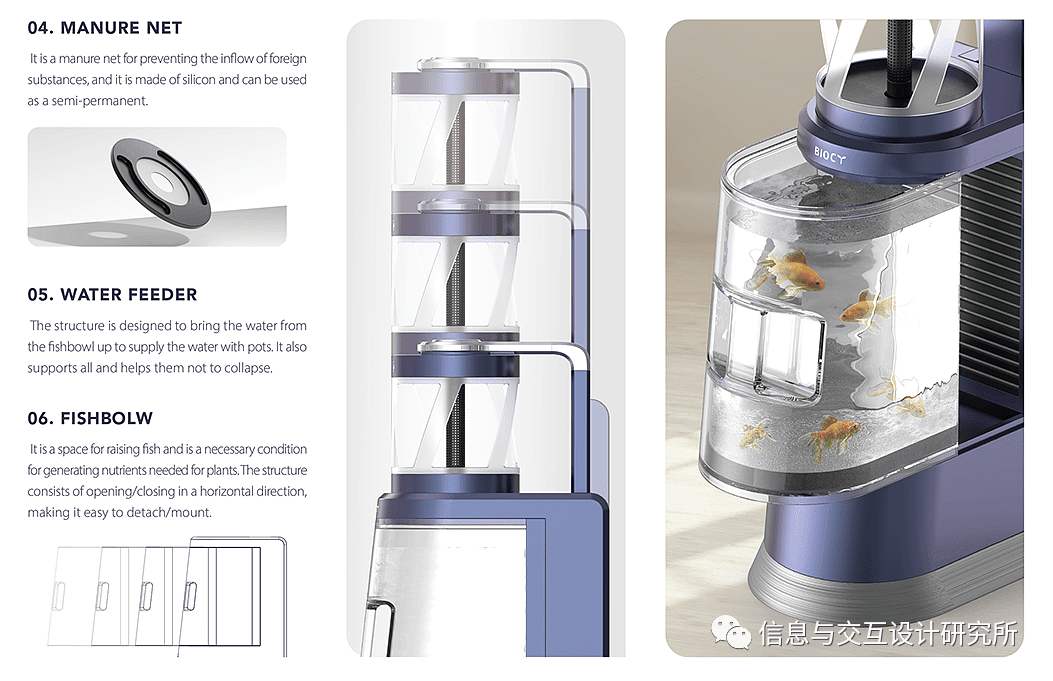 04. MANURE NET

It is a manure net for preventing the inflow of foreign substances, and it is made of silicon and can be used as a semi-permanent.

05. WATER FEEDER

The structure is designed to bring the water from the fishbowl up to supply the water with pots. It also supports all and helps them not to collapse.

06. FISHBOLW

It is a space for raising fish and is a necessary condition for generating nutrients needed for plants. The structure consists of opening/closing in a horizontal direction, making it easy to detach/mount.

BIOCY

信息与交互设计研究所