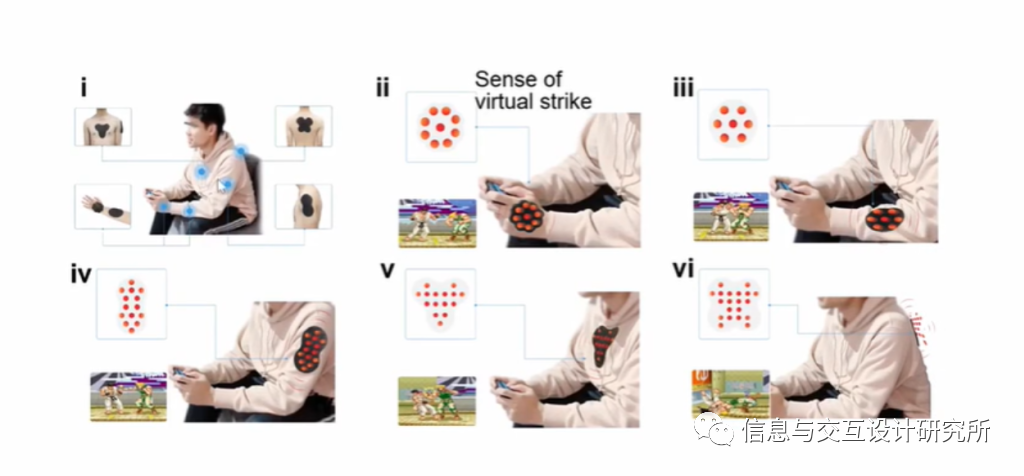 i

ii

Sense of virtual strike

iii

iv

v

vi

信息与交互设计研究所