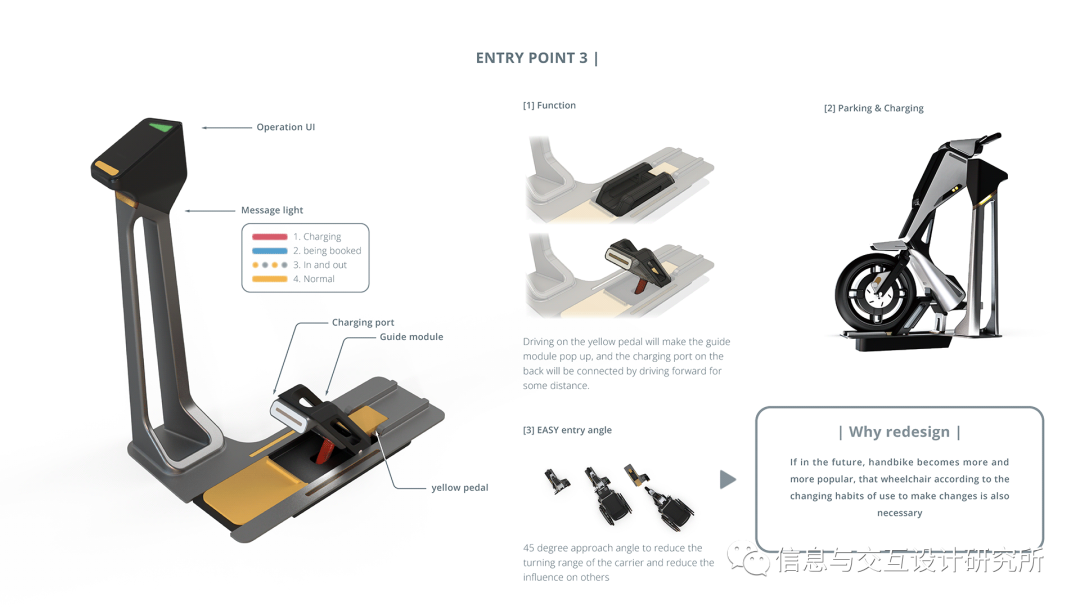 ENTRY POINT 3 |

Operation UI

Message light

1. Charging
2. being booked
3. In and out
4. Normal

Charging port

Guide module

yellow pedal

[1] Function

Driving on the yellow pedal will make the guide module pop up, and the charging port on the back will be connected by driving forward for some distance.

[3] EASY entry angle

45 degree approach angle to reduce the turning range of the carrier and reduce the influence on others

[2] Parking & Charging

| Why redesign |

If in the future, handbike becomes more and more popular, that wheelchair according to the changing habits of use to make changes is also necessary

信息与交互设计研究所