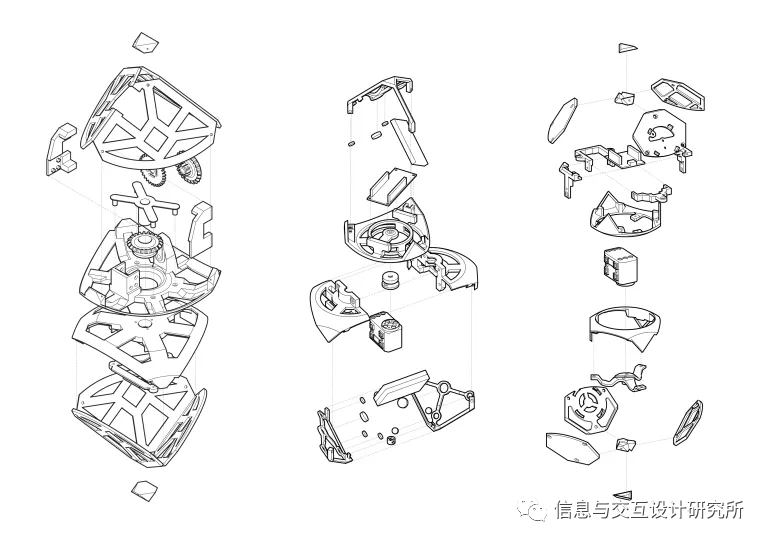 信息与交互设计研究所