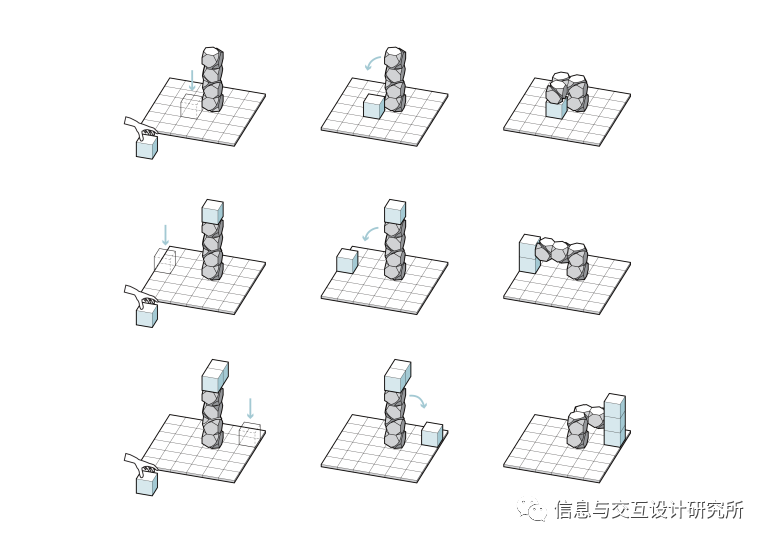 信息与交互设计研究所