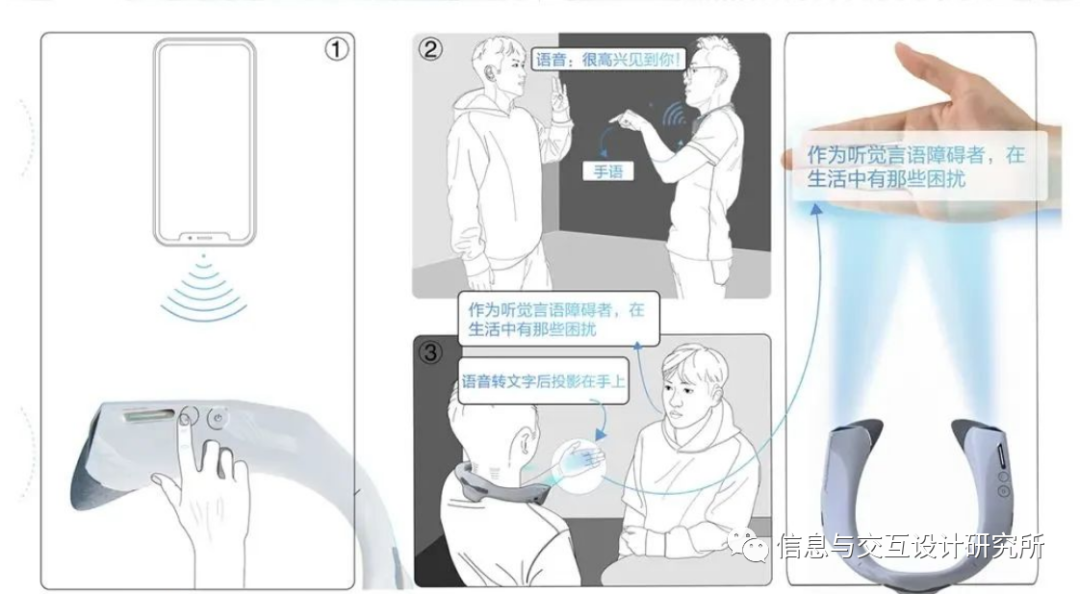 ①

②

语音：很高兴见到你！

手语

作为听觉言语障碍者，在生活中有那些困扰

③

语音转文字后投影在手上

作为听觉言语障碍者，在生活中有那些困扰

信息与交互设计研究所