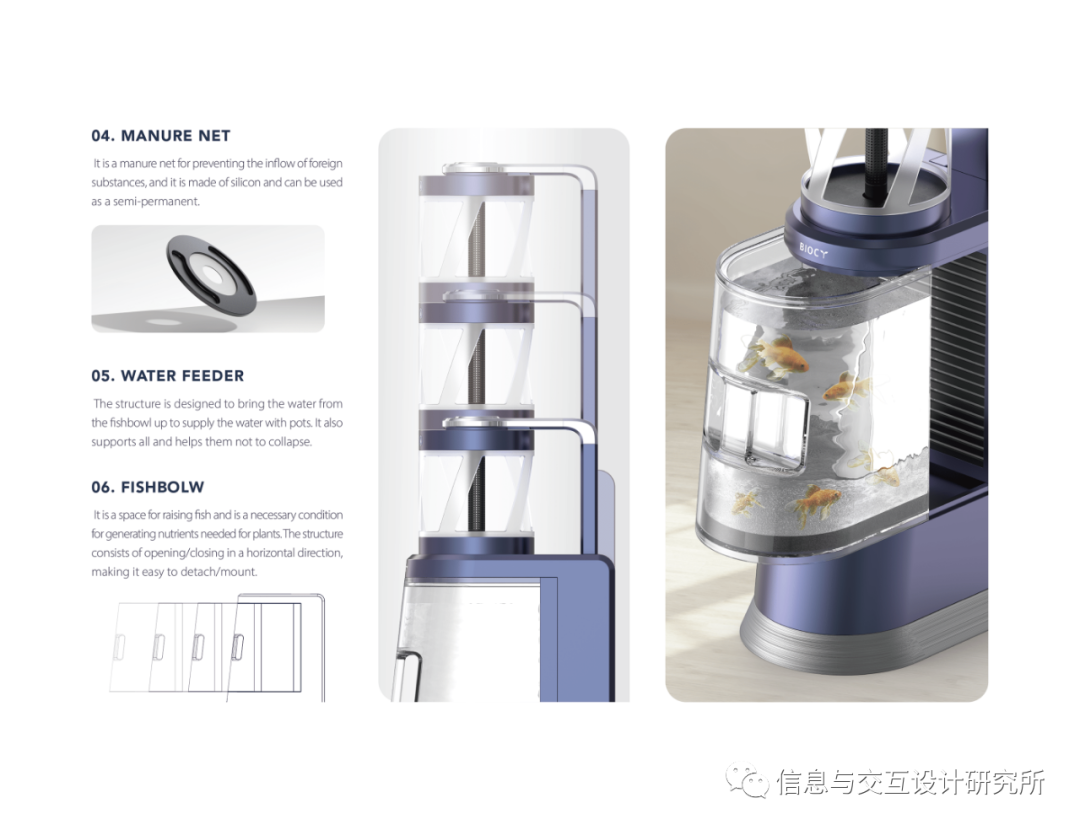 04. MANURE NET

It is a manure net for preventing the inflow of foreign substances, and it is made of silicon and can be used as a semi-permanent.

05. WATER FEEDER

The structure is designed to bring the water from the fishbowl up to supply the water with pots. It also supports all and helps them not to collapse.

06. FISHBOLW

It is a space for raising fish and is a necessary condition for generating nutrients needed for plants. The structure consists of opening/closing in a horizontal direction, making it easy to detach/mount.

BIOCY

信息与交互设计研究所