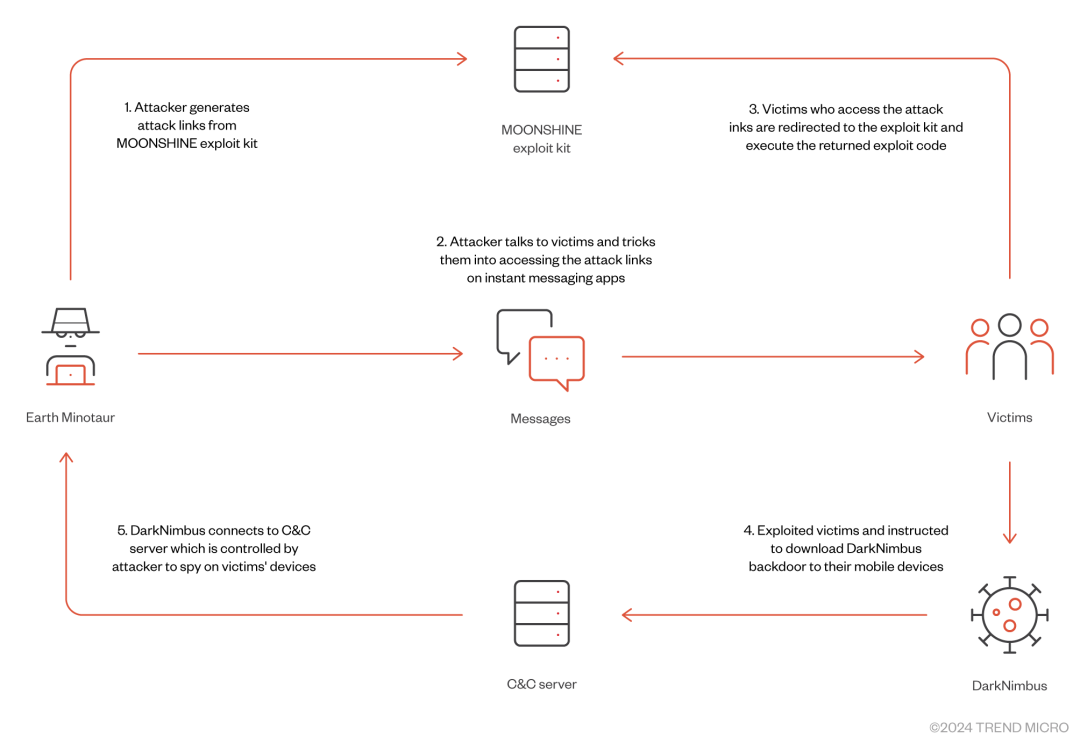 1. Attacker generates attack links from MOONSHINE exploit kit

MOONSHINE exploit kit

3. Victims who access the attack inks are redirected to the exploit kit and execute the returned exploit code

2. Attacker talks to victims and tricks them into accessing the attack links on instant messaging apps

Earth Minotaur

Messages

Victims

5. DarkNimbus connects to C&C server which is controlled by attacker to spy on victims' devices

4. Exploited victims and instructed to download DarkNimbus backdoor to their mobile devices

C&C server

DarkNimbus

©2024 TREND MICRO