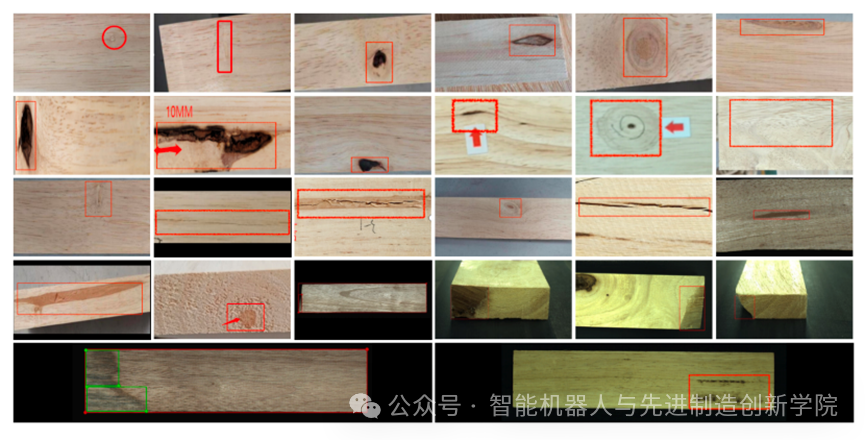 10MM

公众号 · 智能机器人与先进制造创新学院