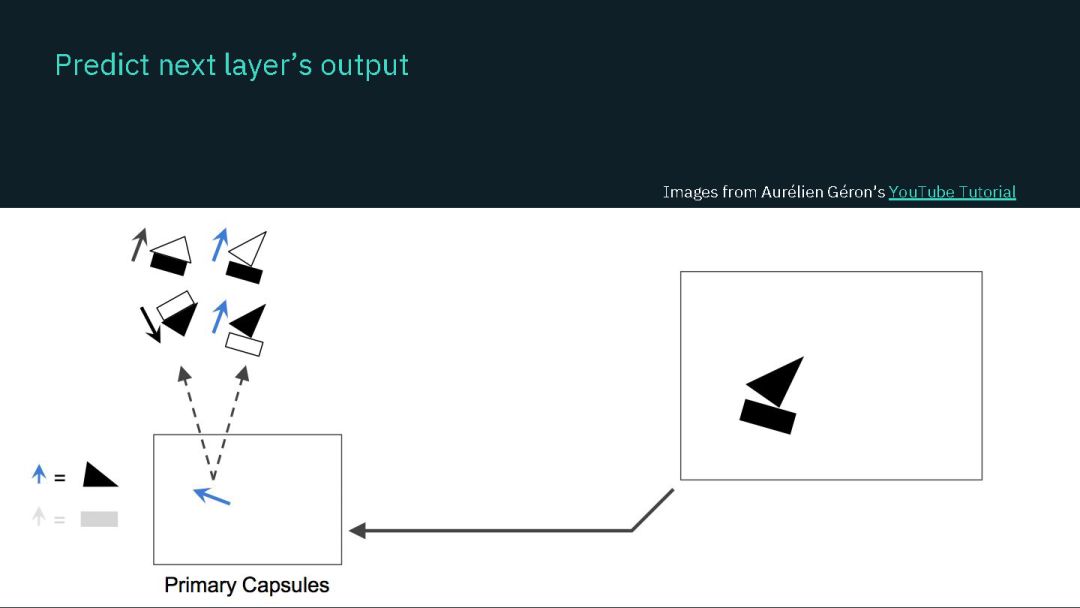 Predict next layer's output

Images from Aurélien Géron's YouTube Tutorial

=

=

Primary Capsules