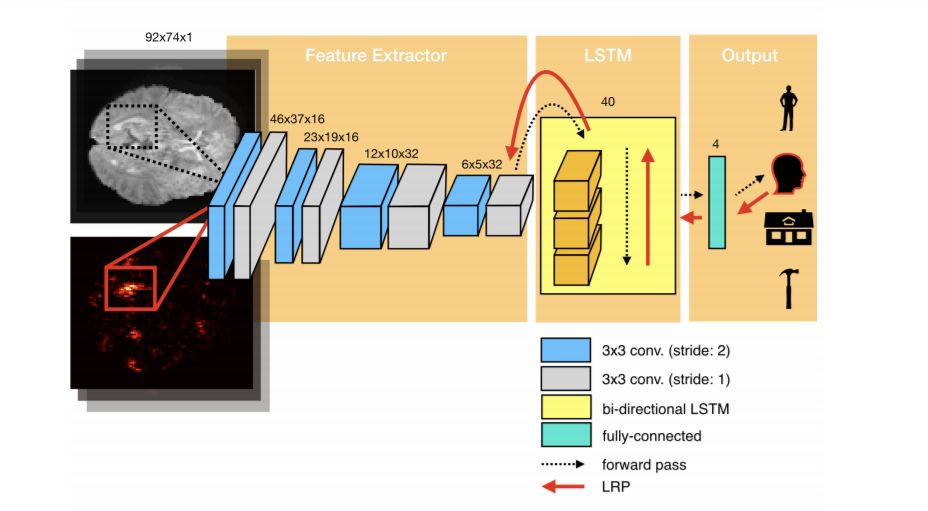 92x74x1

Feature Extractor

LSTM

Output

46x37x16

23x19x16

12x10x32

6x5x32

40

4

3x3 conv. (stride: 2)
3x3 conv. (stride: 1)
bi-directional LSTM
fully-connected
forward pass
LRP