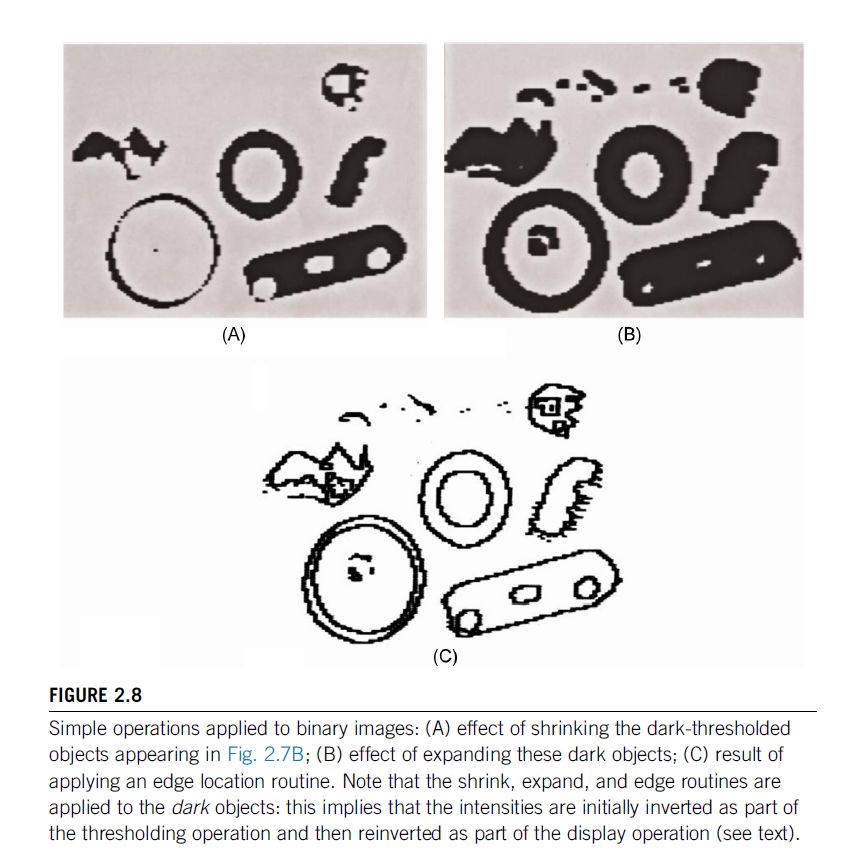 (A)

(B)

(C)

FIGURE 2.8

Simple operations applied to binary images: (A) effect of shrinking the dark-thresholded objects appearing in Fig. 2.7B; (B) effect of expanding these dark objects; (C) result of applying an edge location routine. Note that the shrink, expand, and edge routines are applied to the dark objects: this implies that the intensities are initially inverted as part of the thresholding operation and then reinverted as part of the display operation (see text).