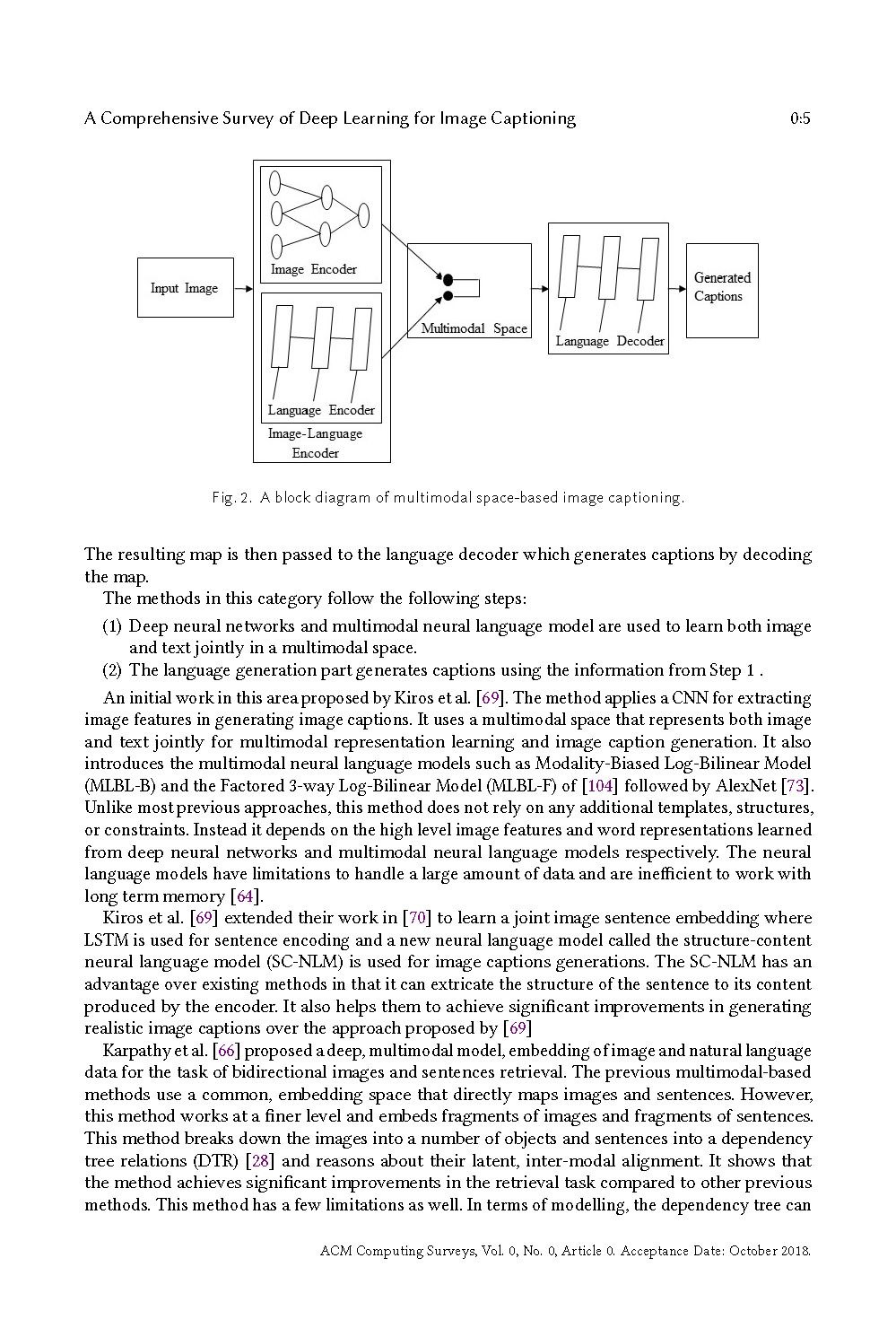 A Comprehensive Survey of Deep Learning for Image Captioning 0:5

Input Image

Image Encoder

Language Encoder

Image-Language Encoder

Multimodal Space

Language Decoder

Generated Captions

Fig. 2. A block diagram of multimodal space-based image captioning.

The resulting map is then passed to the language decoder which generates captions by decoding the map.

The methods in this category follow the following steps:

(1) Deep neural networks and multimodal neural language model are used to learn both image and text jointly in a multimodal space.

(2) The language generation part generates captions using the information from Step 1 .

An initial work in this area proposed by Kiros et al. [69]. The method applies a CNN for extracting image features in generating image captions. It uses a multimodal space that represents both image and text jointly for multimodal representation learning and image caption generation. It also introduces the multimodal neural language models such as Modality-Biased Log-Bilinear Model (MLBL-B) and the Factored 3-way Log-Bilinear Model (MLBL-F) of [104] followed by AlexNet [73]. Unlike most previous approaches, this method does not rely on any additional templates, structures, or constraints. Instead it depends on the high level image features and word representations learned from deep neural networks and multimodal neural language models respectively. The neural language models have limitations to handle a large amount of data and are inefficient to work with long term memory [64].

Kiros et al. [69] extended their work in [70] to learn a joint image sentence embedding where LSTM is used for sentence encoding and a new neural language model called the structure-content neural language model (SC-NLM) is used for image captions generations. The SC-NLM has an advantage over existing methods in that it can extricate the structure of the sentence to its content produced by the encoder. It also helps them to achieve significant improvements in generating realistic image captions over the approach proposed by [69]

Karpathy et al. [66] proposed a deep, multimodal model, embedding of image and natural language data for the task of bidirectional images and sentences retrieval. The previous multimodal-based methods use a common, embedding space that directly maps images and sentences. However, this method works at a finer level and embeds fragments of images and fragments of sentences. This method breaks down the images into a number of objects and sentences into a dependency tree relations (DTR) [28] and reasons about their latent, inter-modal alignment. It shows that the method achieves significant improvements in the retrieval task compared to other previous methods. This method has a few limitations as well. In terms of modelling, the dependency tree can

ACM Computing Surveys, Vol. 0, No. 0, Article 0. Acceptance Date: October 2018.